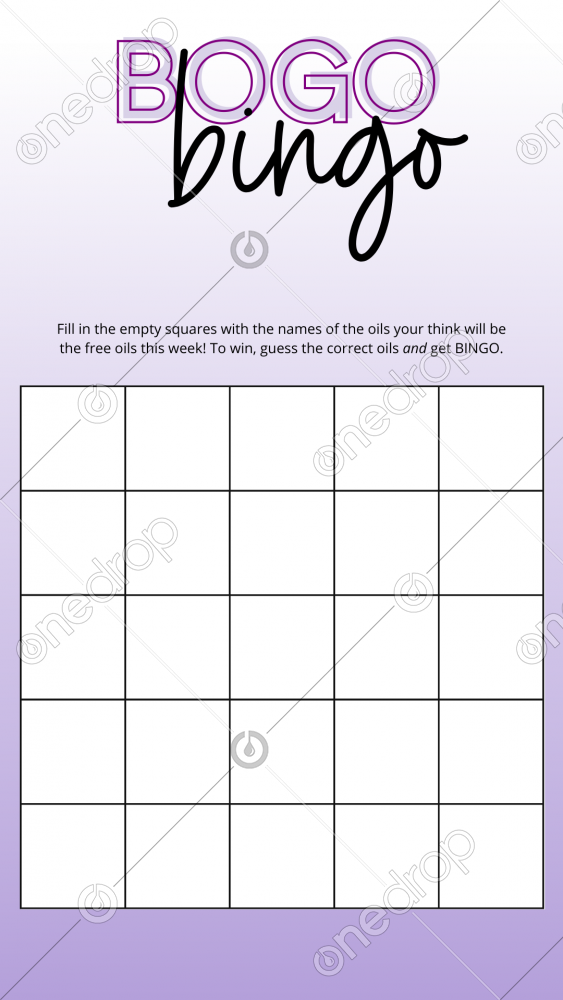 BOGO
bingo

Fill in the empty squares with the names of the oils your think will be the free oils this week! To win, guess the correct oils and get BINGO.

onedrop