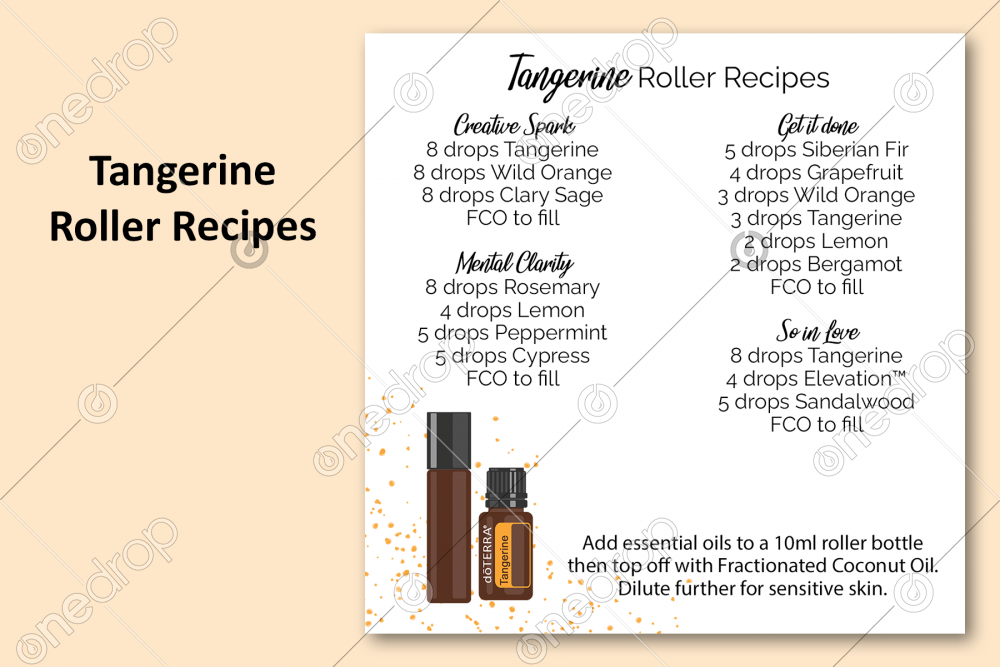 Tangerine Roller Recipes

Tangerine Roller Recipes

Creative Spark
8 drops Tangerine
8 drops Wild Orange
8 drops Clary Sage
FCO to fill

Mental Clarity
8 drops Rosemary
4 drops Lemon
5 drops Peppermint
5 drops Cypress
FCO to fill

Get it done
5 drops Siberian Fir
4 drops Grapefruit
3 drops Wild Orange
3 drops Tangerine
2 drops Lemon
2 drops Bergamot
FCO to fill

So in Love
8 drops Tangerine
4 drops Elevation™
5 drops Sandalwood
FCO to fill

dōTERRA
Tangerine

Add essential oils to a 10ml roller bottle then top off with Fractionated Coconut Oil. Dilute further for sensitive skin.

onedrop