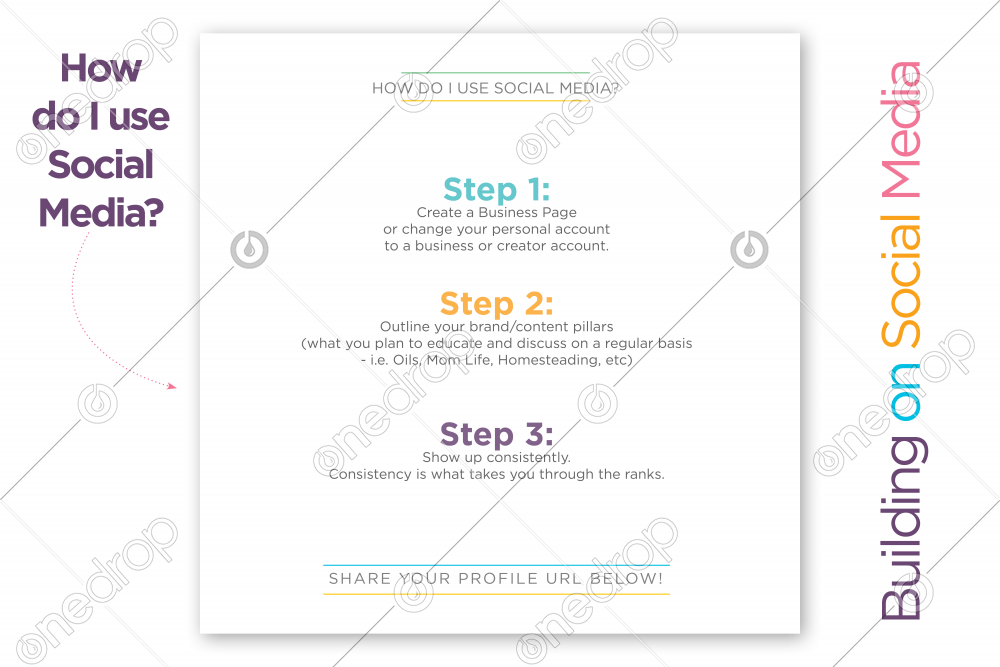 How do I use Social Media?

HOW DO I USE SOCIAL MEDIA?

Step 1:
Create a Business Page or change your personal account to a business or creator account.

Step 2:
Outline your brand/content pillars (what you plan to educate and discuss on a regular basis - i.e. Oils, Mom Life, Homesteading, etc)

Step 3:
Show up consistently. Consistency is what takes you through the ranks.

SHARE YOUR PROFILE URL BELOW!

Building on Social Media

onedrop