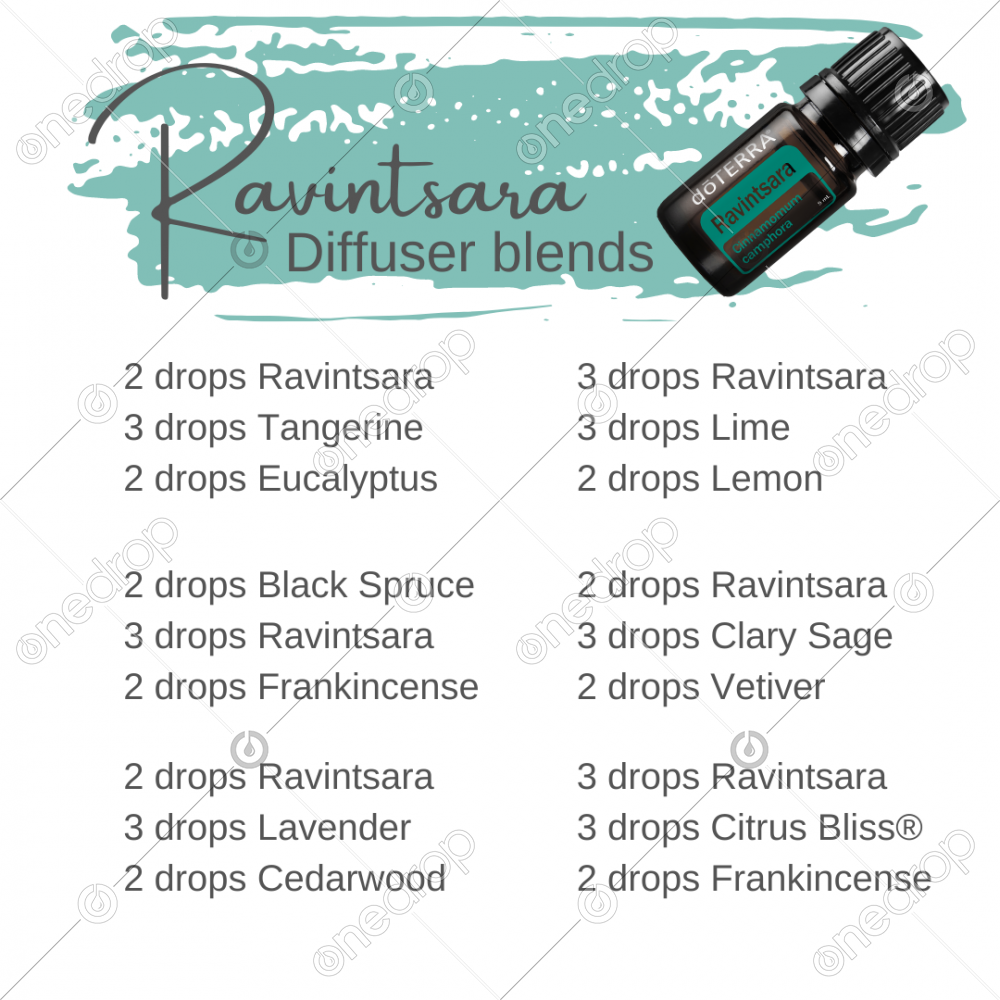 Ravintsara
Diffuser blends

dōTERRA
Ravintsara
Cinnamomum camphora
5 mL

2 drops Ravintsara
3 drops Tangerine
2 drops Eucalyptus

2 drops Black Spruce
3 drops Ravintsara
2 drops Frankincense

2 drops Ravintsara
3 drops Lavender
2 drops Cedarwood

3 drops Ravintsara
3 drops Lime
2 drops Lemon

2 drops Ravintsara
3 drops Clary Sage
2 drops Vetiver

3 drops Ravintsara
3 drops Citrus Bliss®
2 drops Frankincense

onedrop