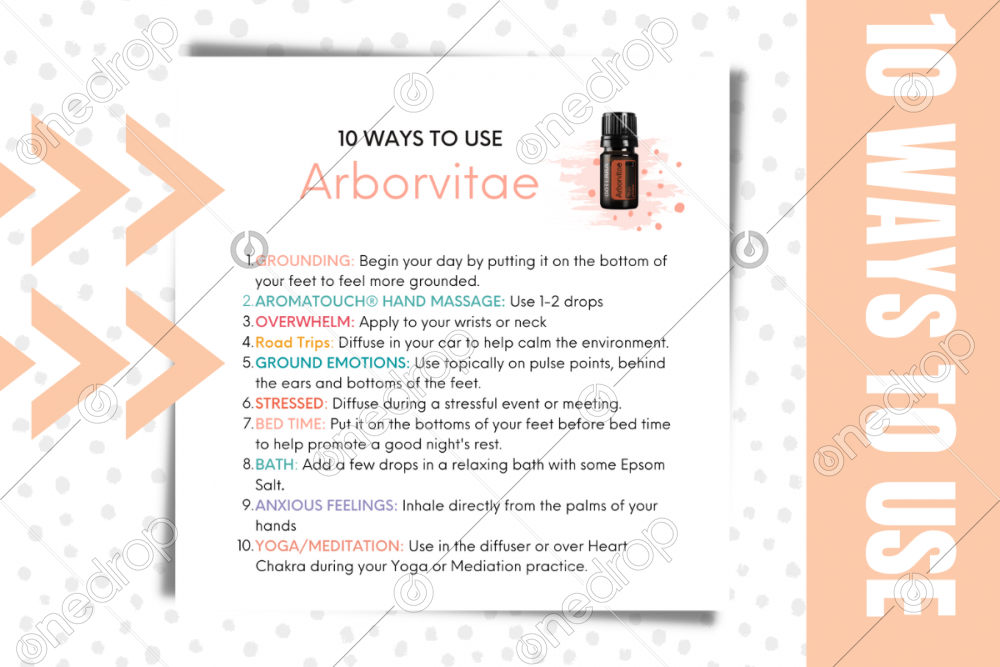 10 WAYS TO USE

Arborvitae

1. GROUNDING: Begin your day by putting it on the bottom of your feet to feel more grounded.
2. AROMATOUCH® HAND MASSAGE: Use 1-2 drops
3. OVERWHELM: Apply to your wrists or neck
4. Road Trips: Diffuse in your car to help calm the environment.
5. GROUND EMOTIONS: Use topically on pulse points, behind the ears and bottoms of the feet.
6. STRESSED: Diffuse during a stressful event or meeting.
7. BED TIME: Put it on the bottoms of your feet before bed time to help promote a good night's rest.
8. BATH: Add a few drops in a relaxing bath with some Epsom Salt.
9. ANXIOUS FEELINGS: Inhale directly from the palms of your hands
10. YOGA/MEDITATION: Use in the diffuser or over Heart Chakra during your Yoga or Mediation practice.

10 WAYS TO USE

onedrop