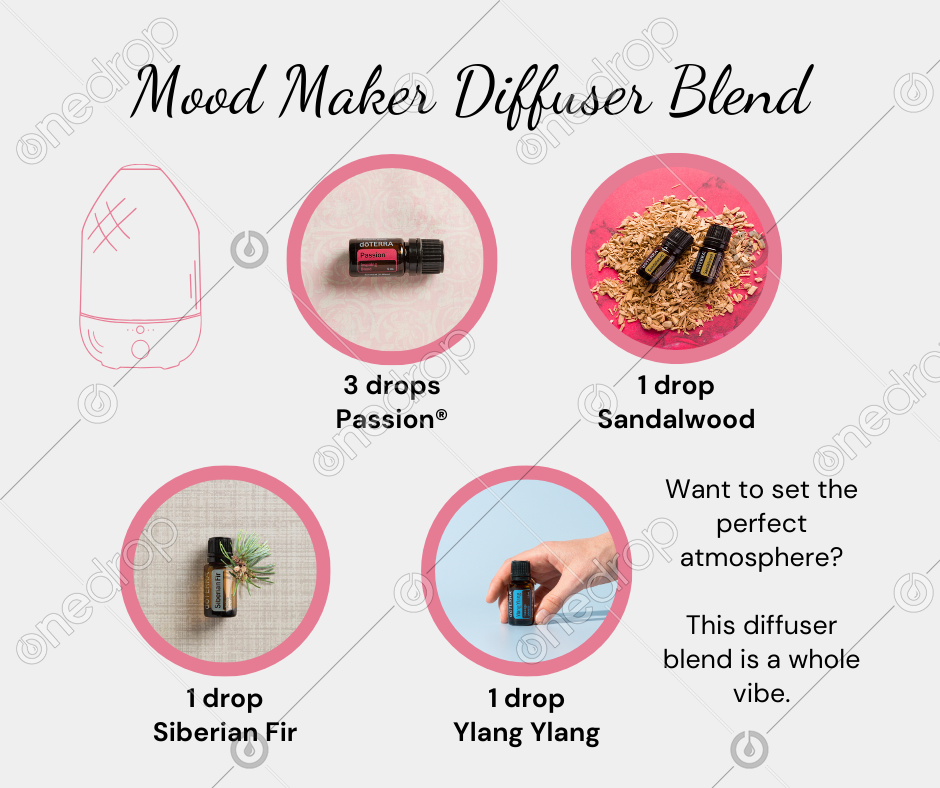 Mood Maker Diffuser Blend

dōTERRA
Passion

3 drops
Passion®

1 drop
Sandalwood

Siberian Fir

1 drop
Siberian Fir

1 drop
Ylang Ylang

Want to set the perfect atmosphere?

This diffuser blend is a whole vibe.

onedrop